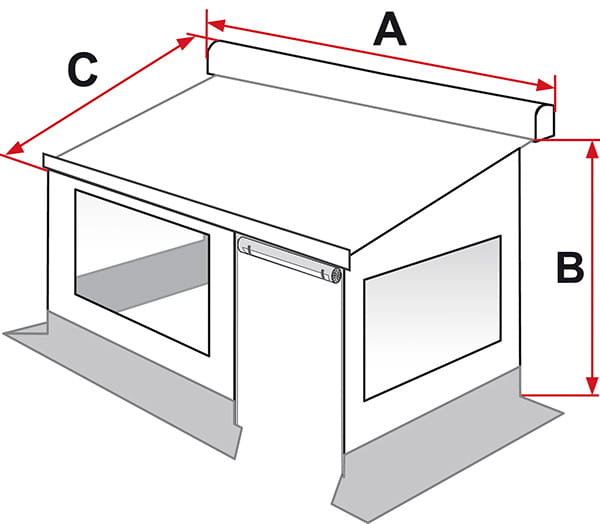 C
A
B